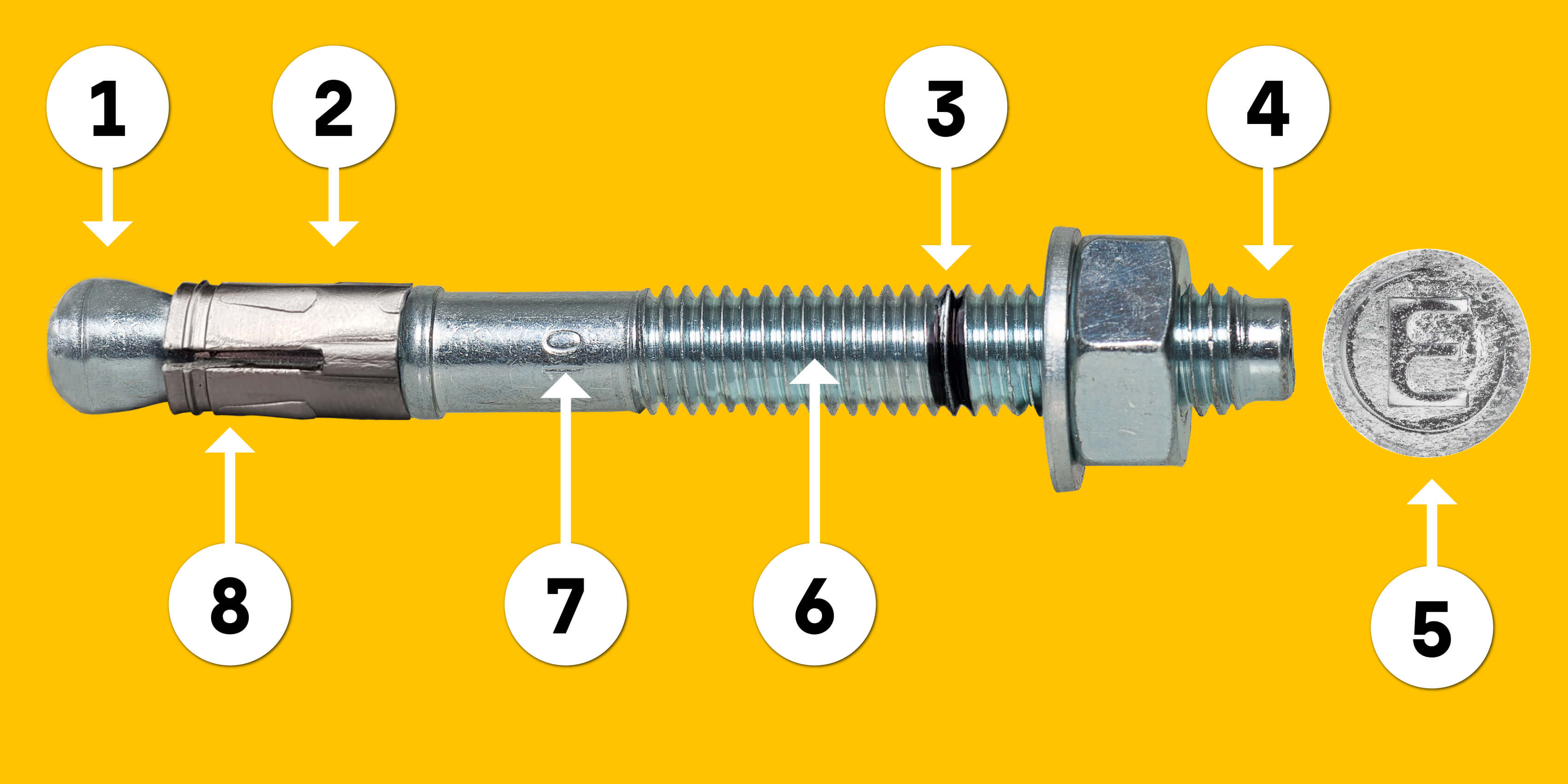 1
2
3
4
E
8
7
6
5