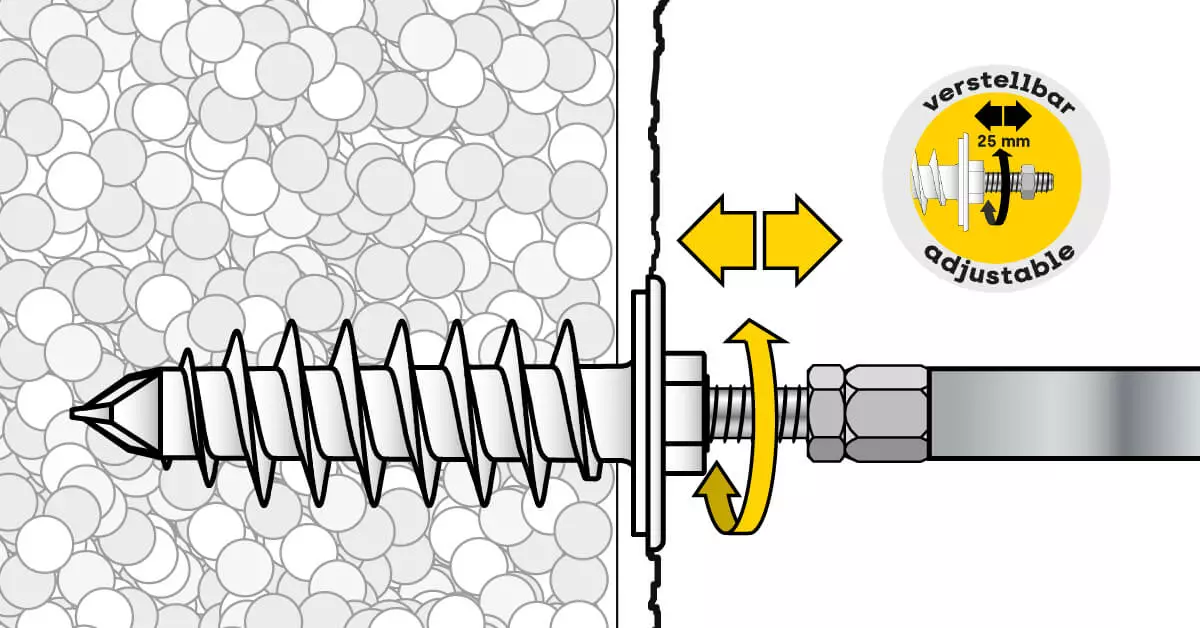 verstellbar
25 mm
adjustable