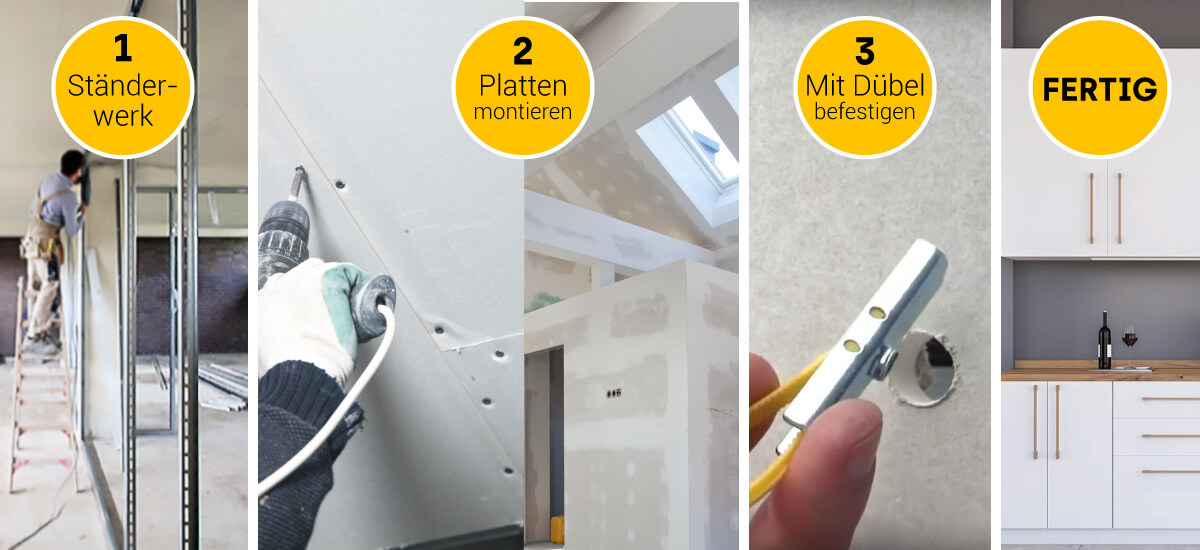 1
Ständerwerk

2
Platten
montieren

3
Mit Dübel
befestigen

FERTIG