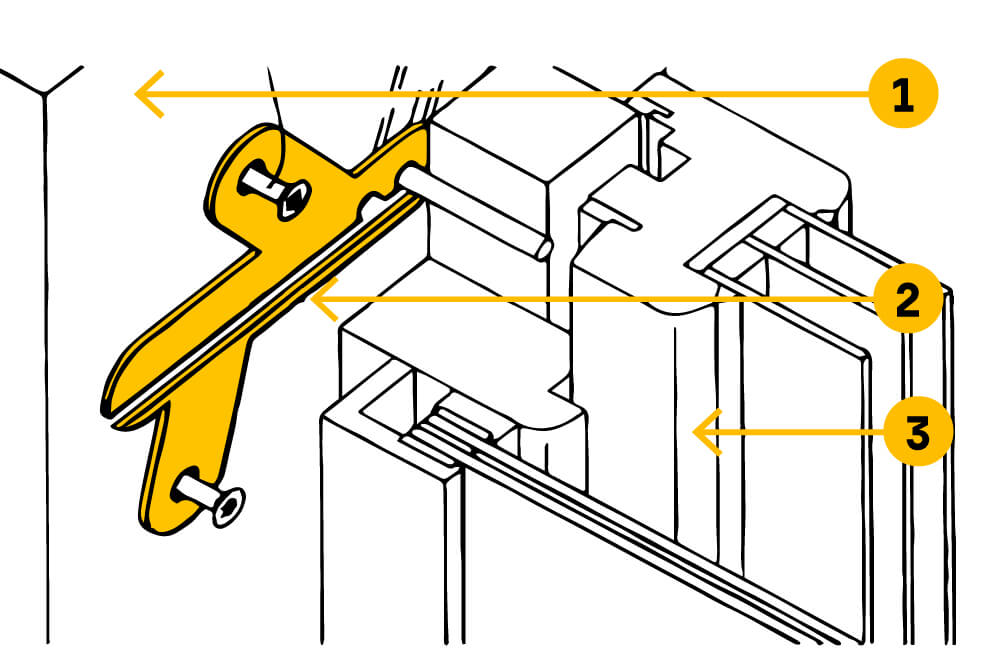 1
2
3